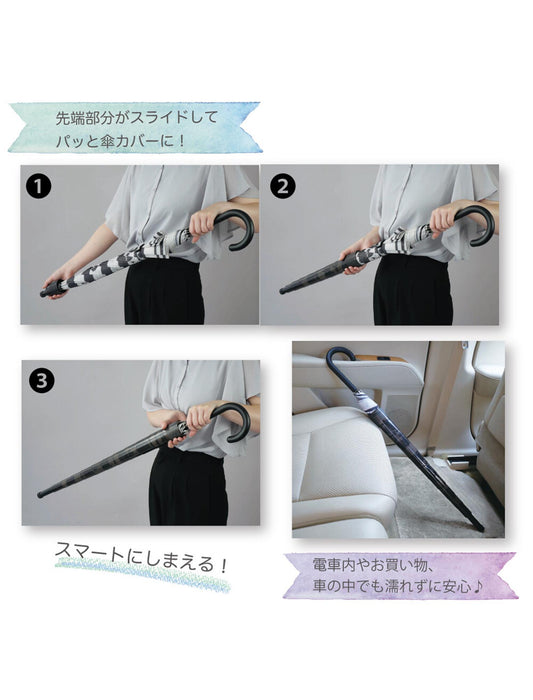 先端部分がスライドして
パッと傘カバーに！

1

2

3

スマートにしまえる！

電車内やお買い物、
車の中でも濡れずに安心♪