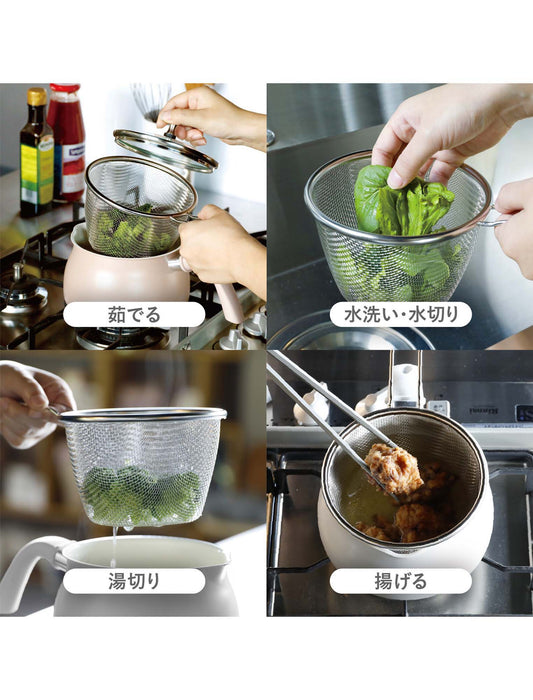 茹でる

水洗い・水切り

湯切り

揚げる