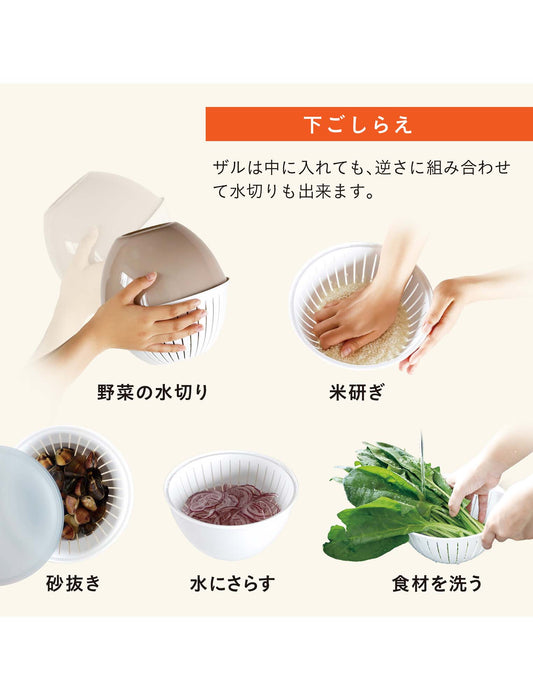 下ごしらえ

ザルは中に入れても、逆さに組み合わせて水切りも出来ます。

野菜の水切り

米研ぎ

砂抜き

水にさらす

食材を洗う